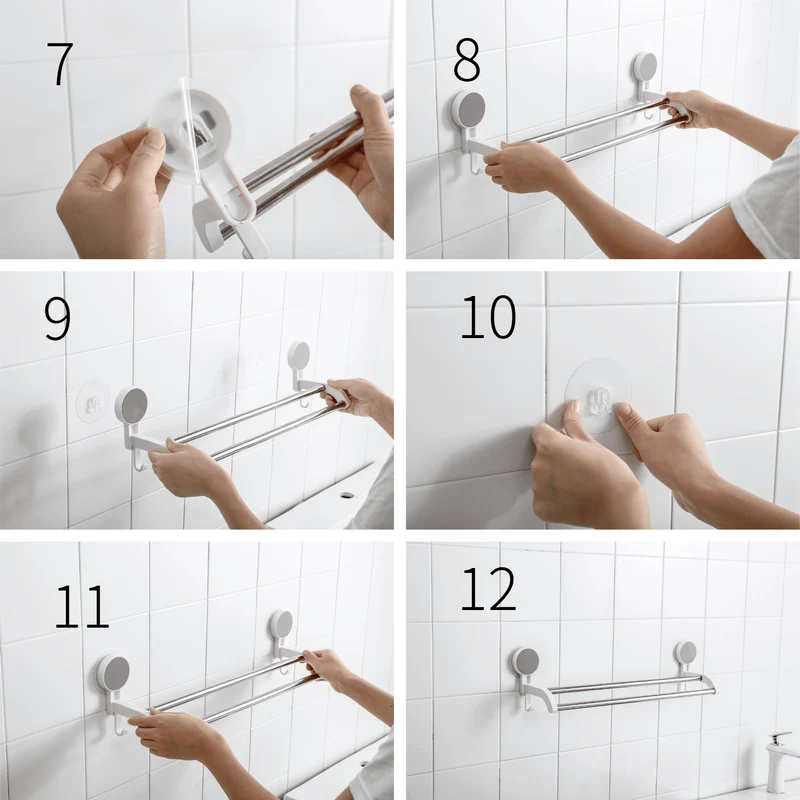 7

8

9

10

11

12